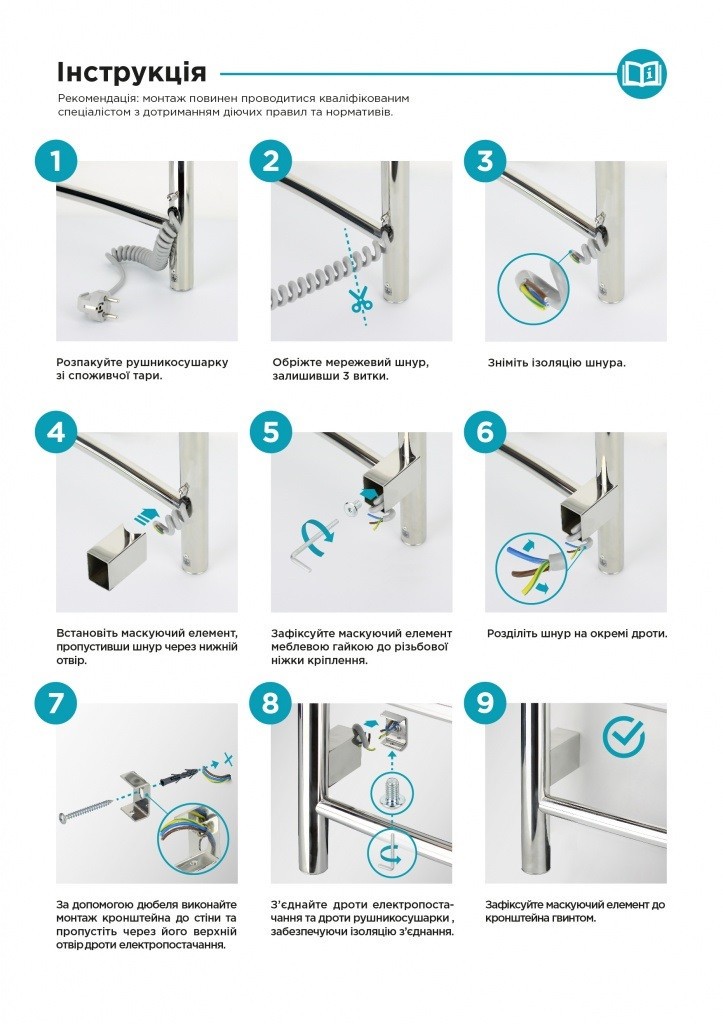 Інструкція

Рекомендація: монтаж повинен проводитися кваліфікованим спеціалістом з дотриманням діючих правил та нормативів.

1

Розпакуйте рушникосушарку зі споживчої тари.

2

Обріжте мережевий шнур, залишивши 3 витки.

3

Зніміть ізоляцію шнура.

4

Встановіть маскуючий елемент, пропустивши шнур через нижній отвір.

5

Зафіксуйте маскуючий елемент меблевою гайкою до різьбової ніжки кріплення.

6

Розділіть шнур на окремі дроти.

7

За допомогою дюбеля виконайте монтаж кронштейна до стіни та пропустіть через його верхній отвір дроти електропостачання.

8

З'єднайте дроти електропостачання та дроти рушникосушарки , забезпечуючи ізоляцію з'єднання.

9

Зафіксуйте маскуючий елемент до кронштейна гвинтом.