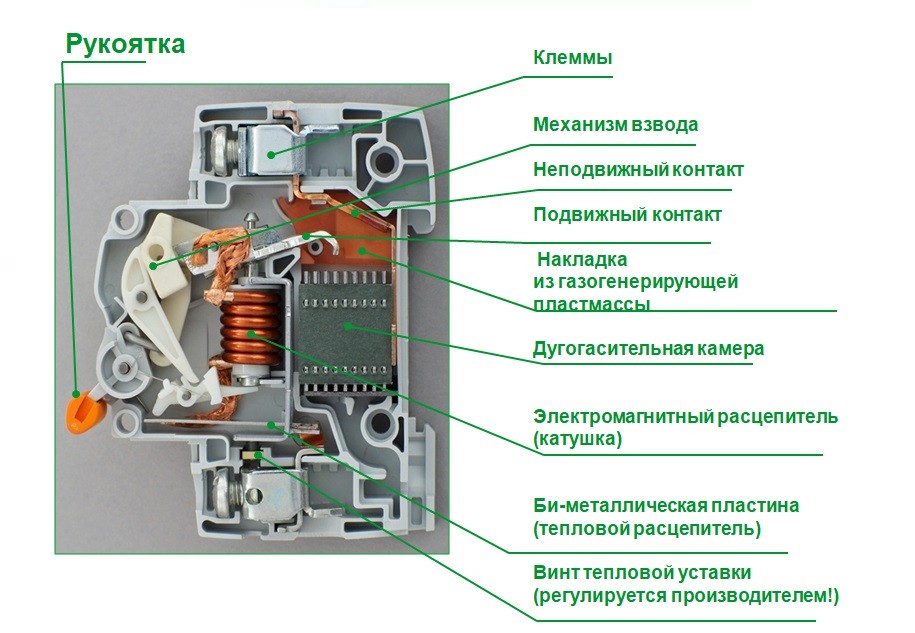 Рукоятка

Клеммы

Механизм взвода

Неподвижный контакт

Подвижный контакт

Накладка из газогенерирующей пластмассы

Дугогасительная камера

Электромагнитный расцепитель (катушка)

Би-металлическая пластина (тепловой расцепитель)

Винт тепловой уставки (регулируется производителем!)